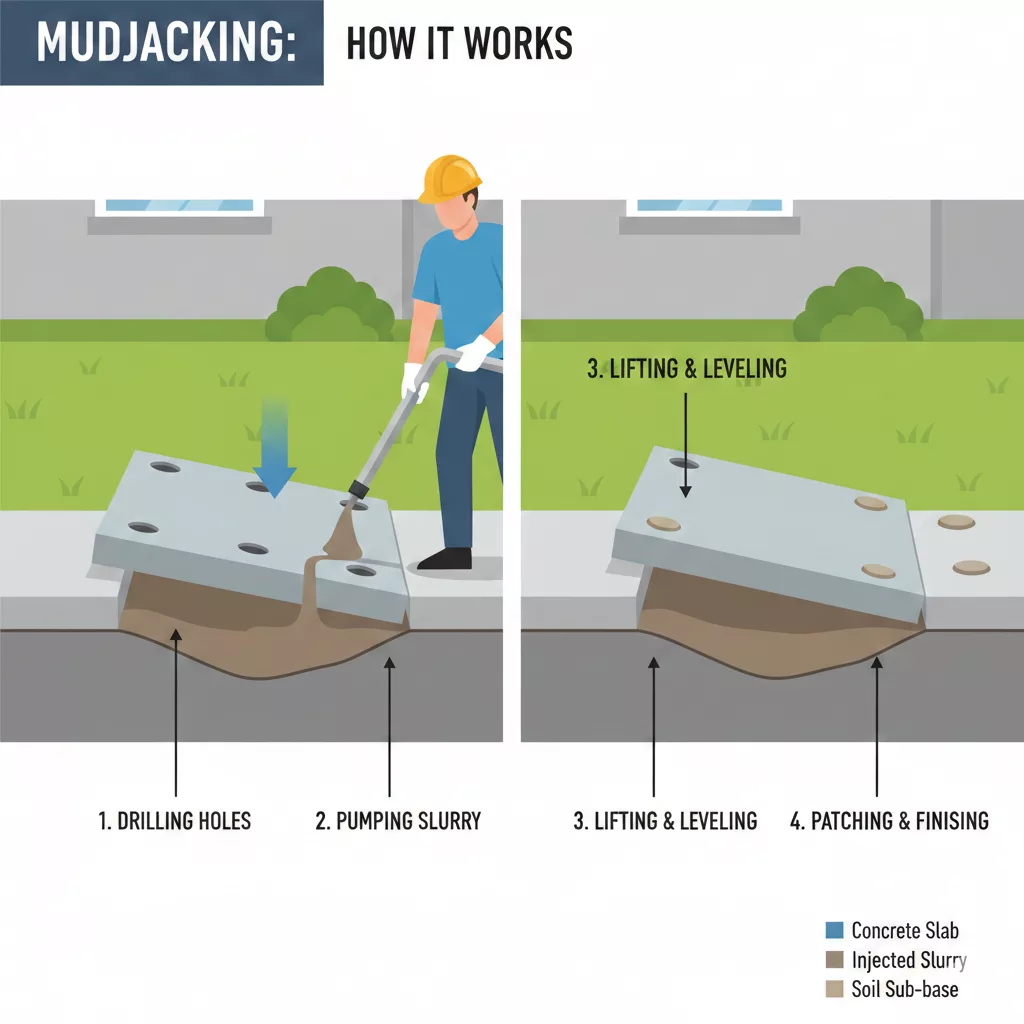 MUDJACKING: HOW IT WORKS

3. LIFTING & LEVELING

1. DRILLING HOLES
2. PUMPING SLURRY
3. LIFTING & LEVELING
4. PATCHING & FINISING

Concrete Slab
Injected Slurry
Soil Sub-base